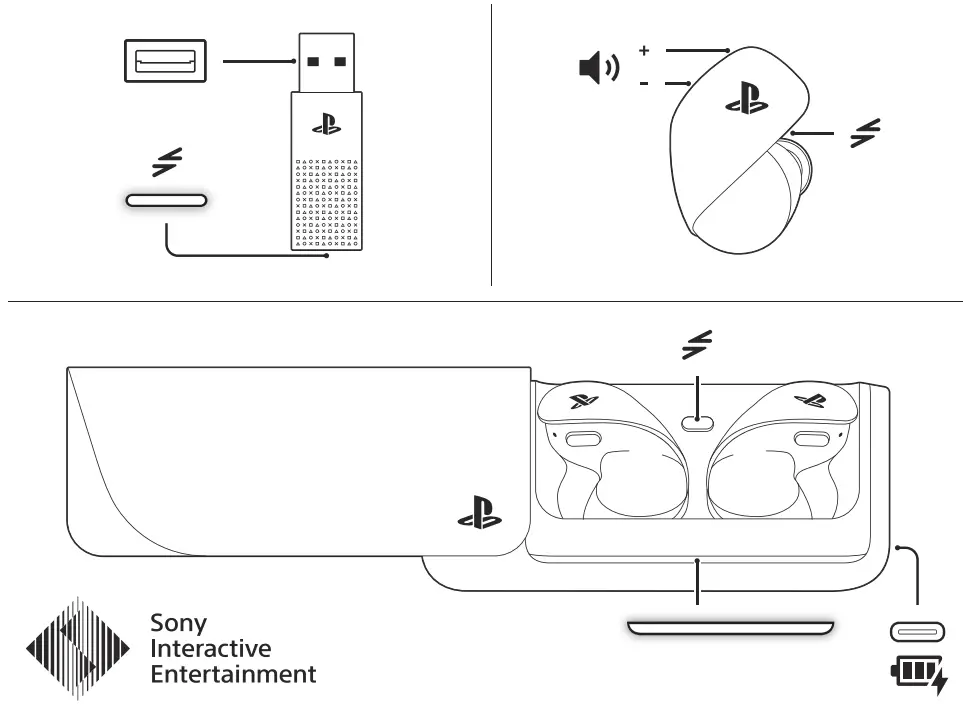 +
-

Sony
Interactive
Entertainment