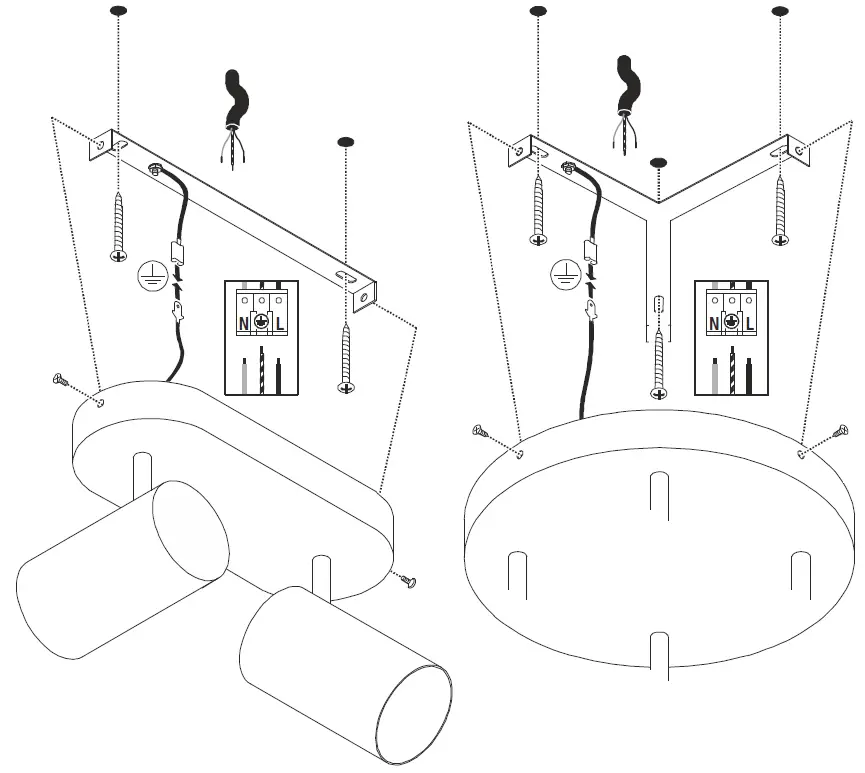 N L
N L