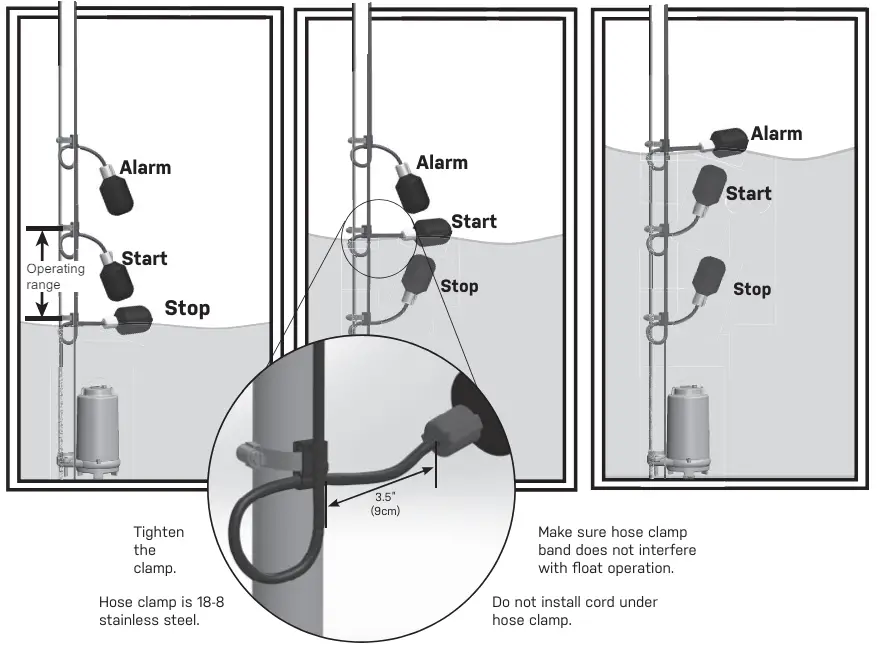 Alarm

Start

Operating range

Stop

Alarm

Start

Stop

Alarm

Start

Stop

3.5"
(9cm)

Tighten the clamp.

Hose clamp is 18-8 stainless steel.

Make sure hose clamp band does not interfere with float operation.

Do not install cord under hose clamp.