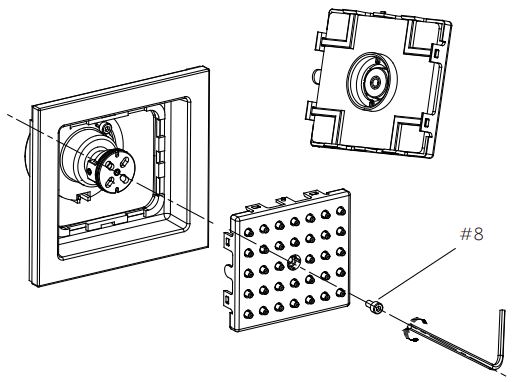 #8