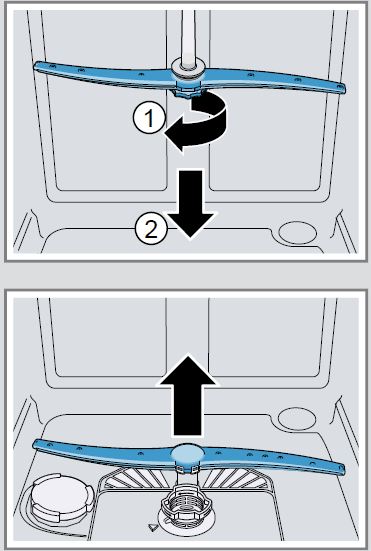 1
2