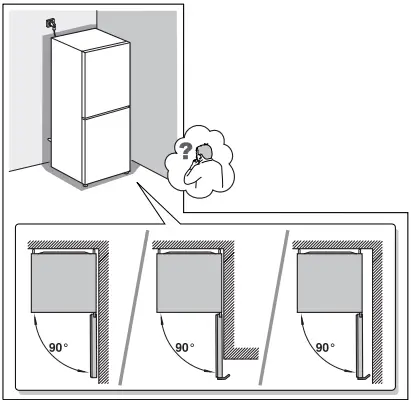 ?

90°

90°

90°