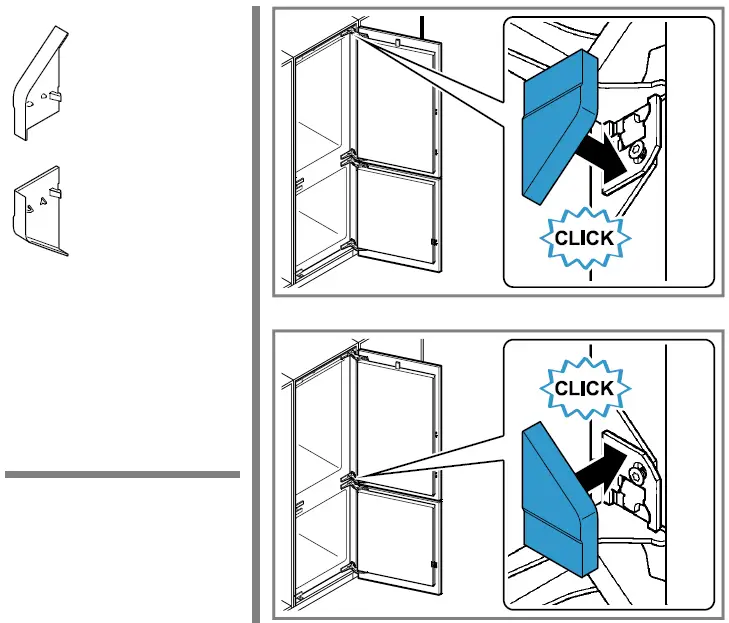 CLICK

CLICK