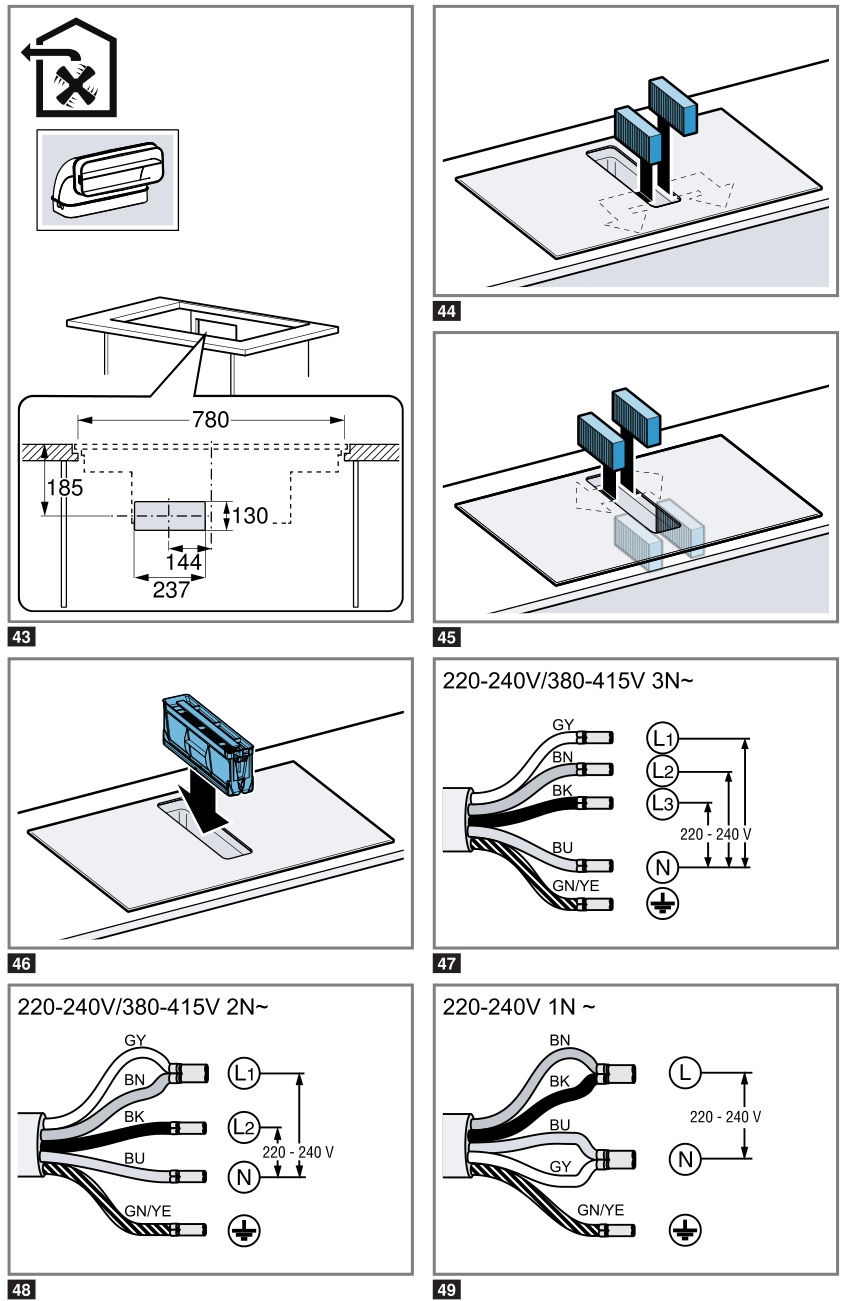 780
185
130
144
237
43

44

45

46

220-240V/380-415V 3N~
GY
BN
BK
BU
GN/YE
L1
L2
L3
N
220 - 240 V
47

220-240V/380-415V 2N~
GY
BN
BK
BU
GN/YE
L1
L2
N
220 - 240 V
48

220-240V 1N ~
BN
BK
BU
GY
GN/YE
L
N
220 - 240 V
49