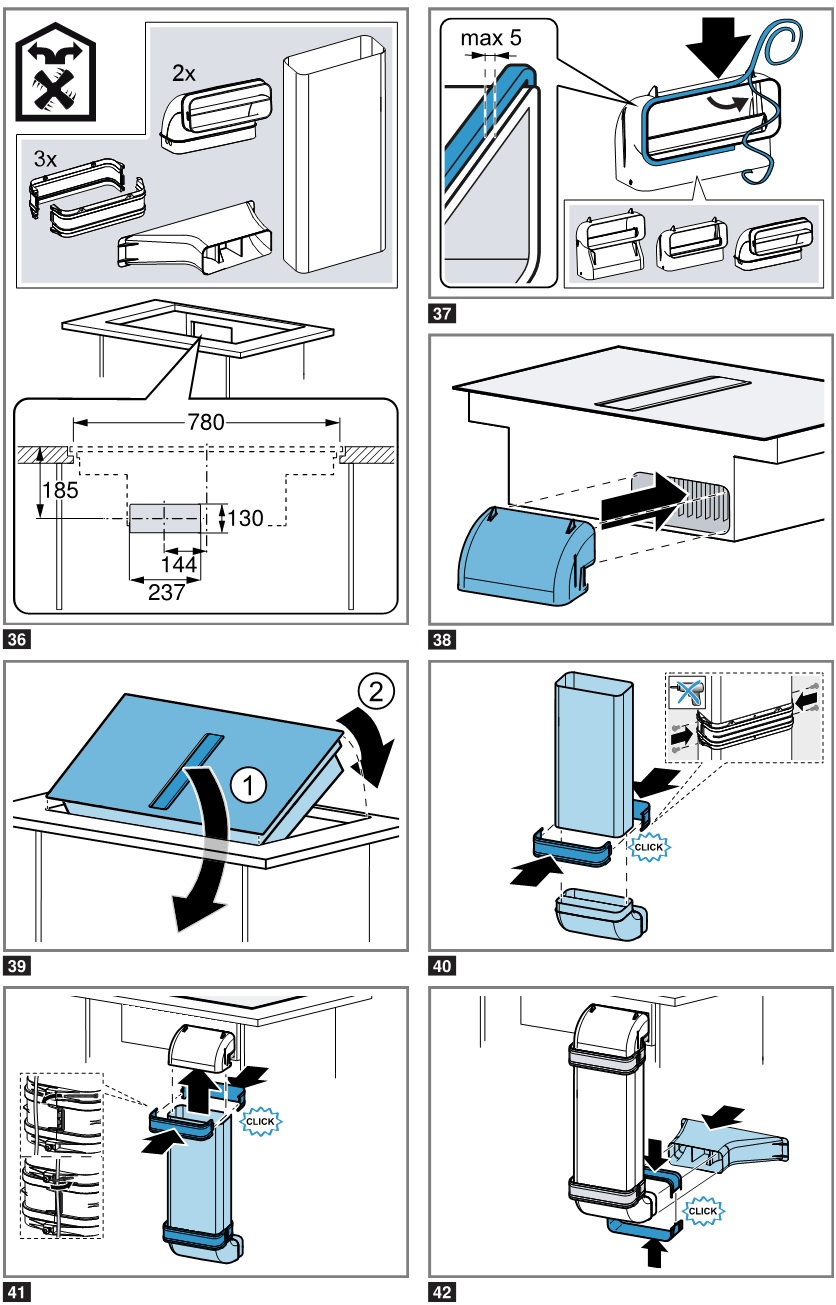 2x

3x

780

185

130

144

237

36

max 5

37

38

2

1

39

CLICK

40

CLICK

41

CLICK

42