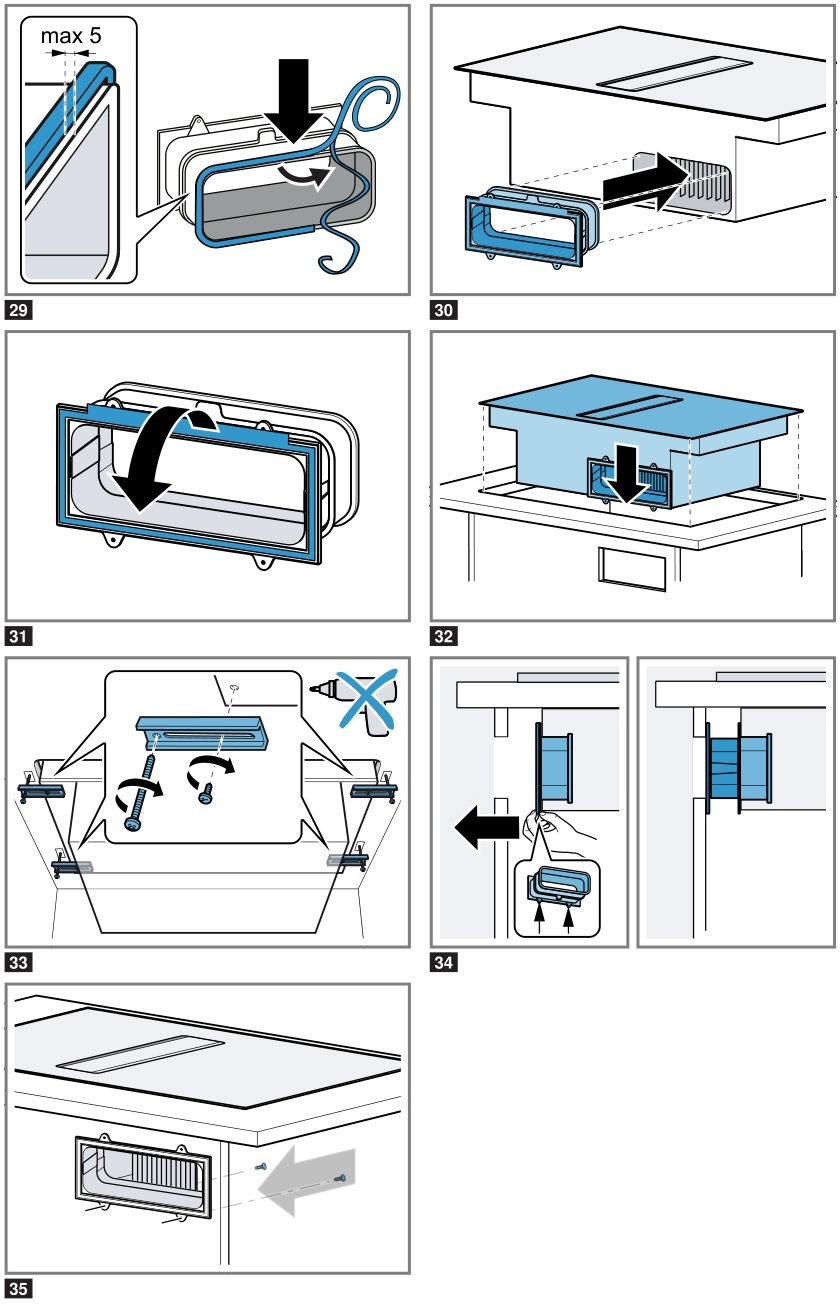 max 5

29

30

31

32

33

34

35