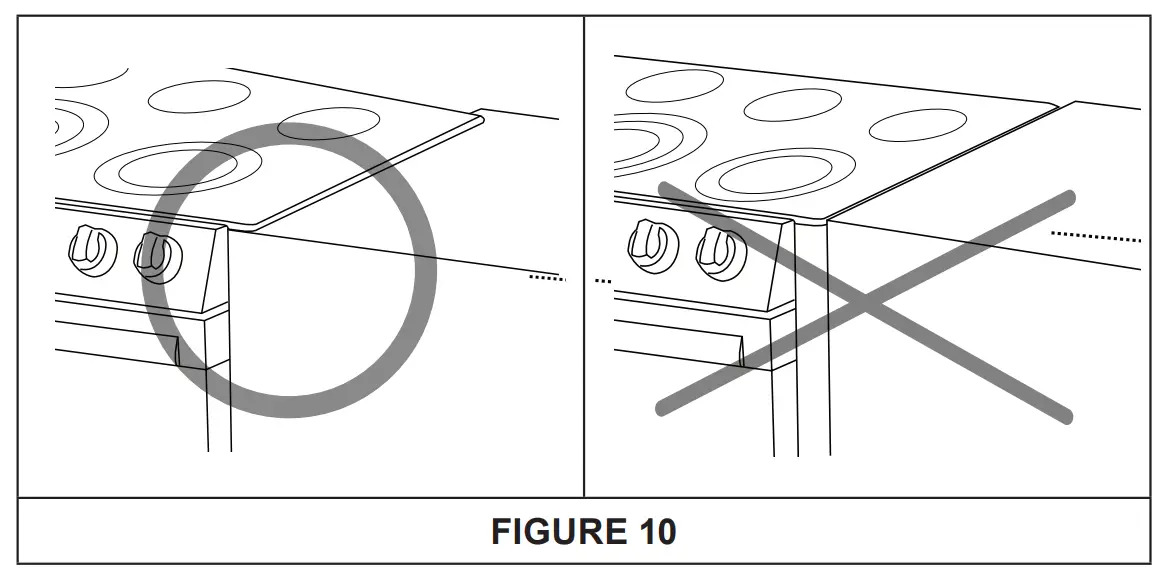 FIGURE 10