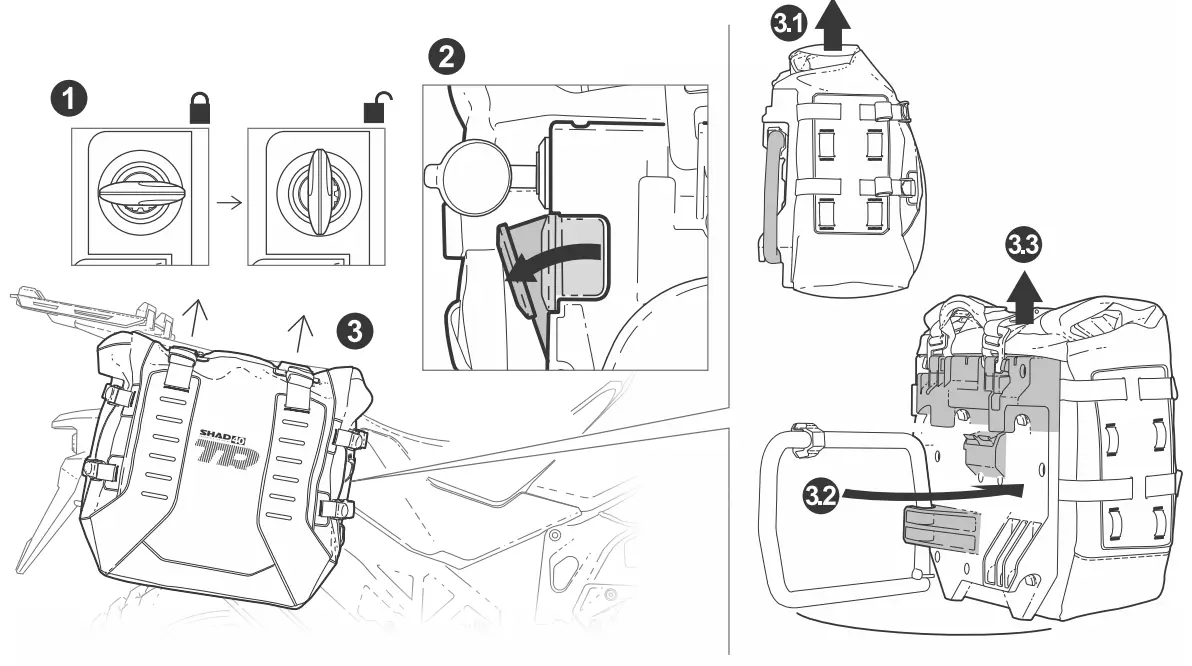 1
2
3
SHAD
TR
3.1
3.3
3.2