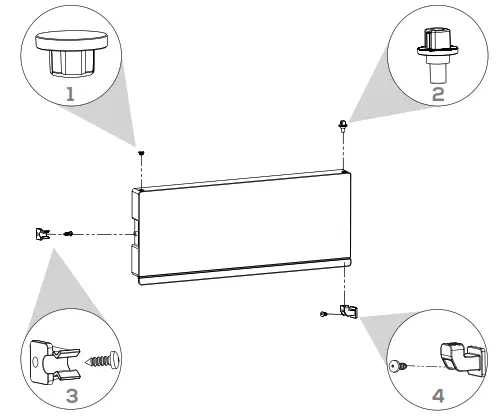 1
2
3
4