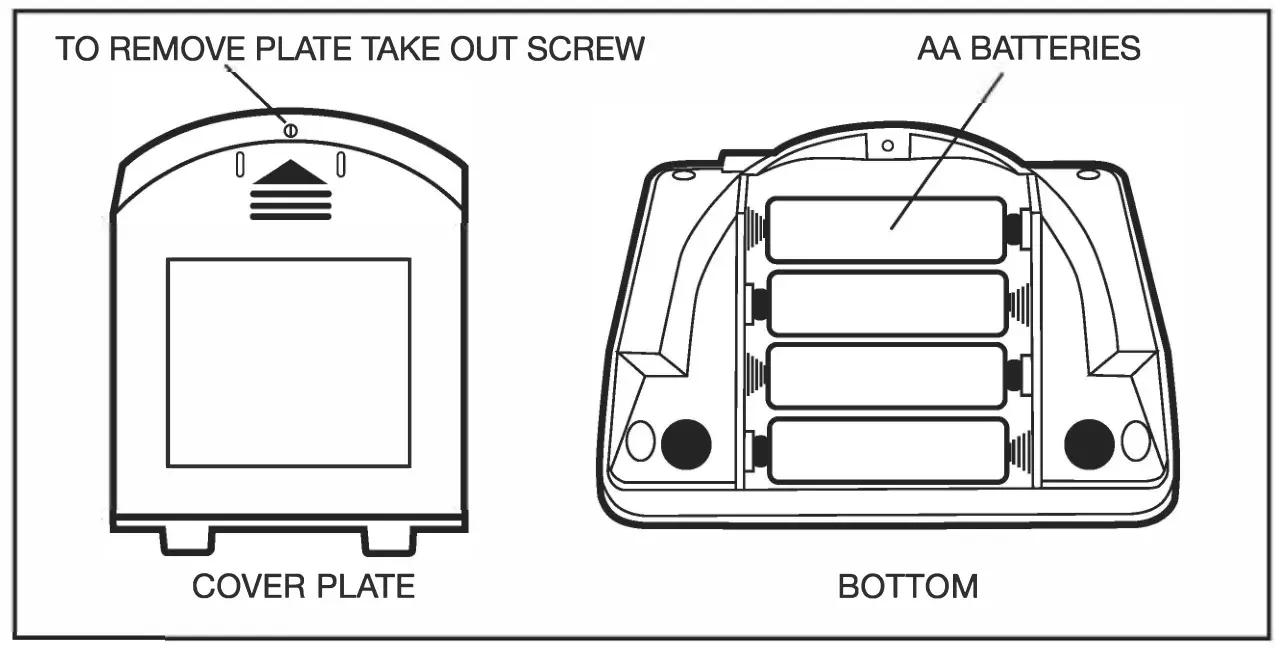 TO REMOVE PLATE TAKE OUT SCREW

AA BATTERIES

COVER PLATE

BOTTOM