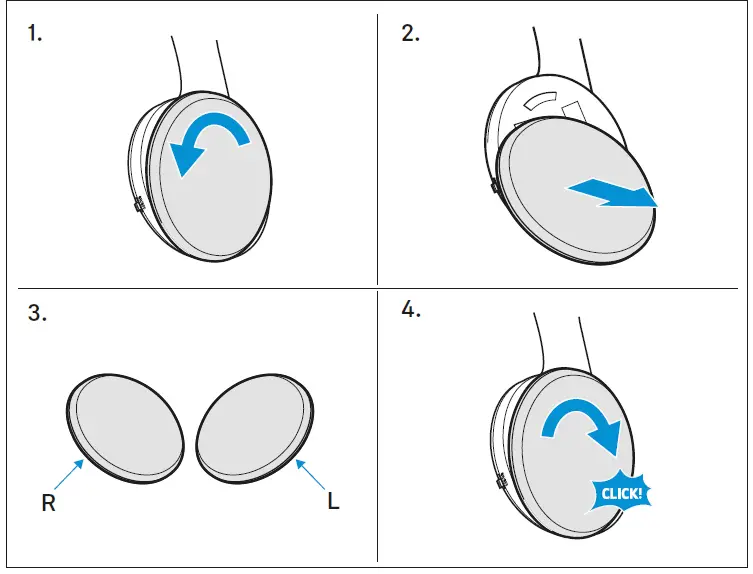 1.

2.

3.

R

L

4.

CLICK!