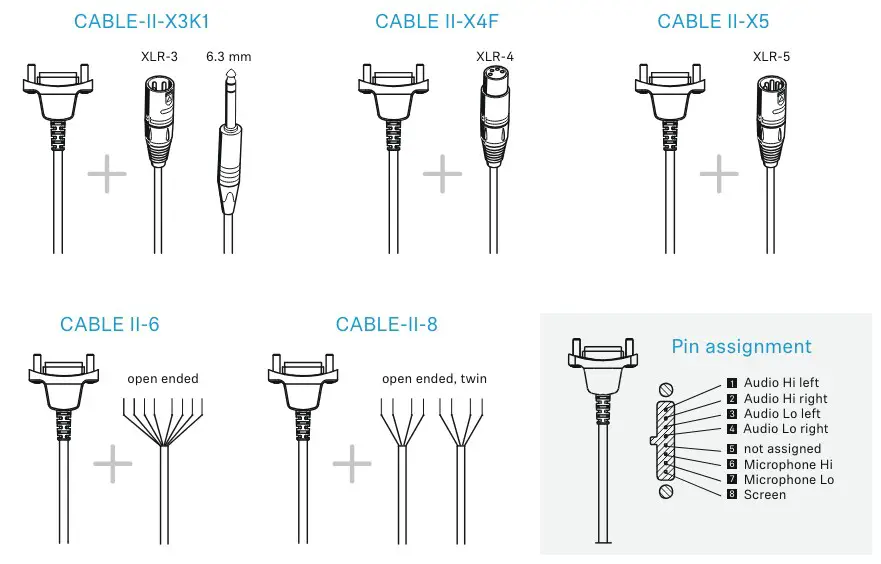 CABLE-II-X3K1

XLR-3

6.3 mm

CABLE II-X4F

XLR-4

CABLE II-X5

XLR-5

CABLE II-6

open ended

CABLE-II-8

open ended, twin

Pin assignment

1 Audio Hi left
2 Audio Hi right
3 Audio Lo left
4 Audio Lo right
5 not assigned
6 Microphone Hi
7 Microphone Lo
8 Screen