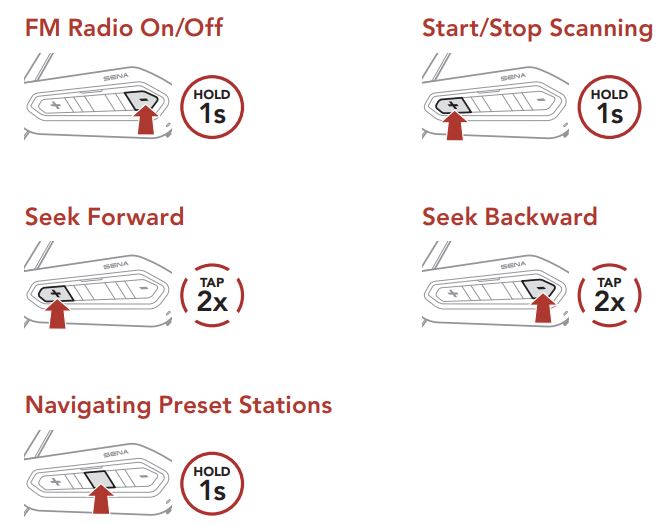 FM Radio On/Off

SENA

+ -

HOLD 1s

Start/Stop Scanning

SENA

+ -

HOLD 1s

Seek Forward

SENA

+ -

TAP 2x

Seek Backward

SENA

+ -

TAP 2x

Navigating Preset Stations

SENA

+ -

HOLD 1s