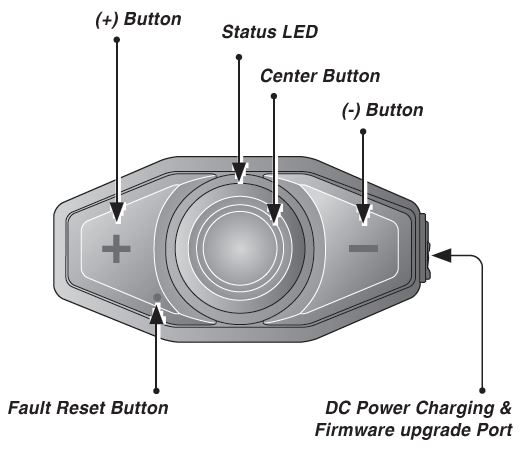 (+) Button

Status LED

Center Button

(-) Button

+

−

Fault Reset Button

DC Power Charging & Firmware upgrade Port