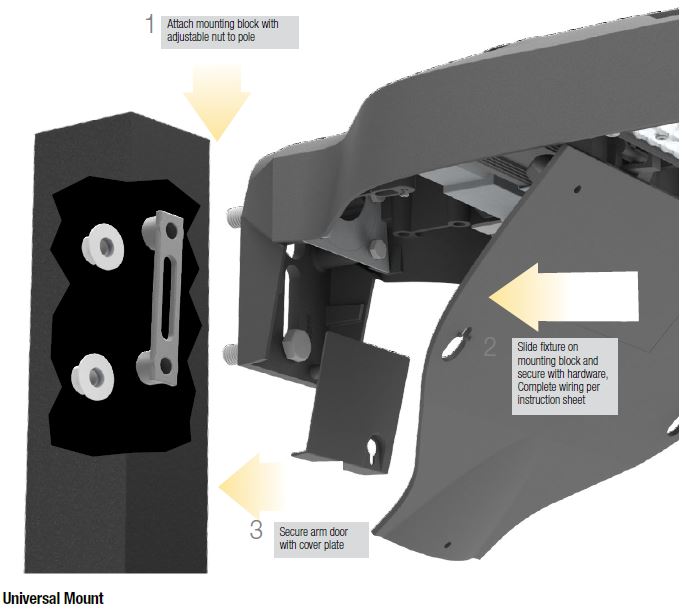 1 Attach mounting block with adjustable nut to pole

2 Slide fixture on mounting block and secure with hardware, Complete wiring per instruction sheet

3 Secure arm door with cover plate

Universal Mount