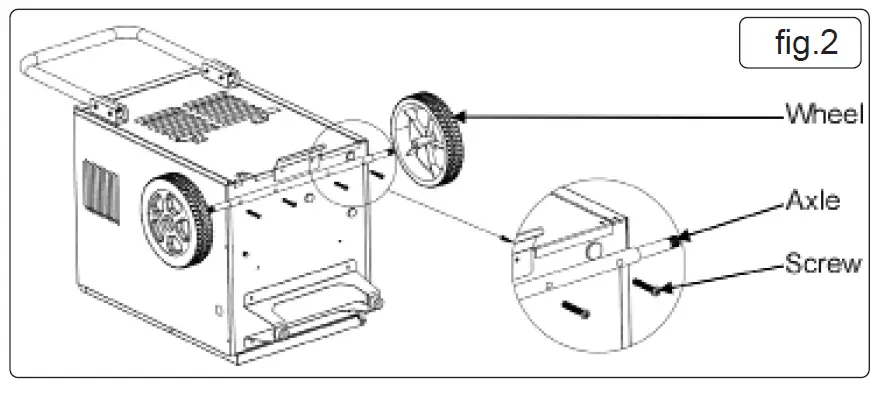 fig.2

Wheel

Axle

Screw