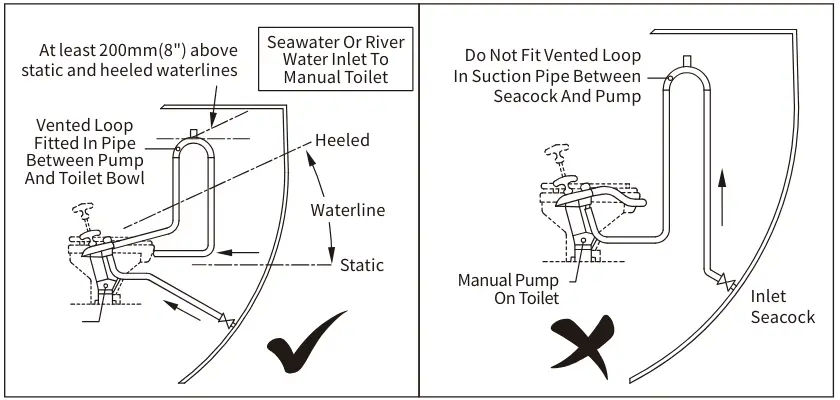 At least 200mm(8") above static and heeled waterlines

Seawater Or River Water Inlet To Manual Toilet

Vented Loop Fitted In Pipe Between Pump And Toilet Bowl

Heeled

Waterline

Static

Do Not Fit Vented Loop In Suction Pipe Between Seacock And Pump

Manual Pump On Toilet

Inlet Seacock