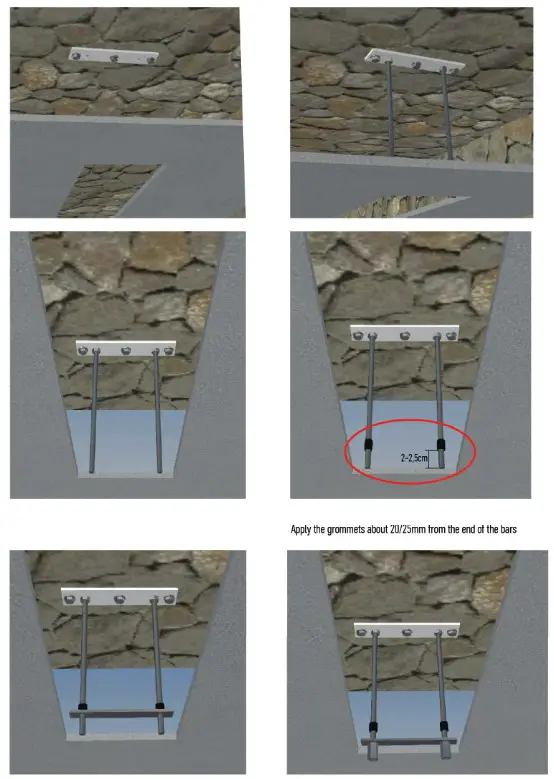 2-2,5cm

Apply the grommets about 20/25mm from the end of the bars