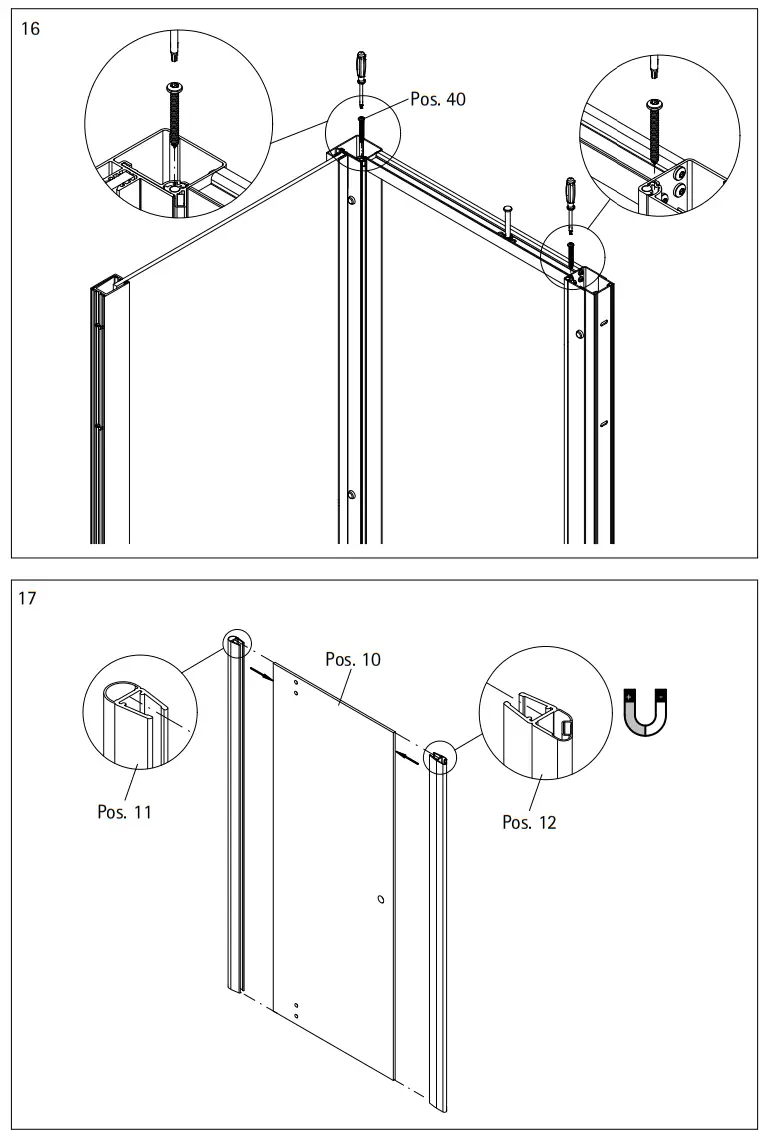 16

Pos. 40

17

Pos. 10

Pos. 11

Pos. 12

+ -