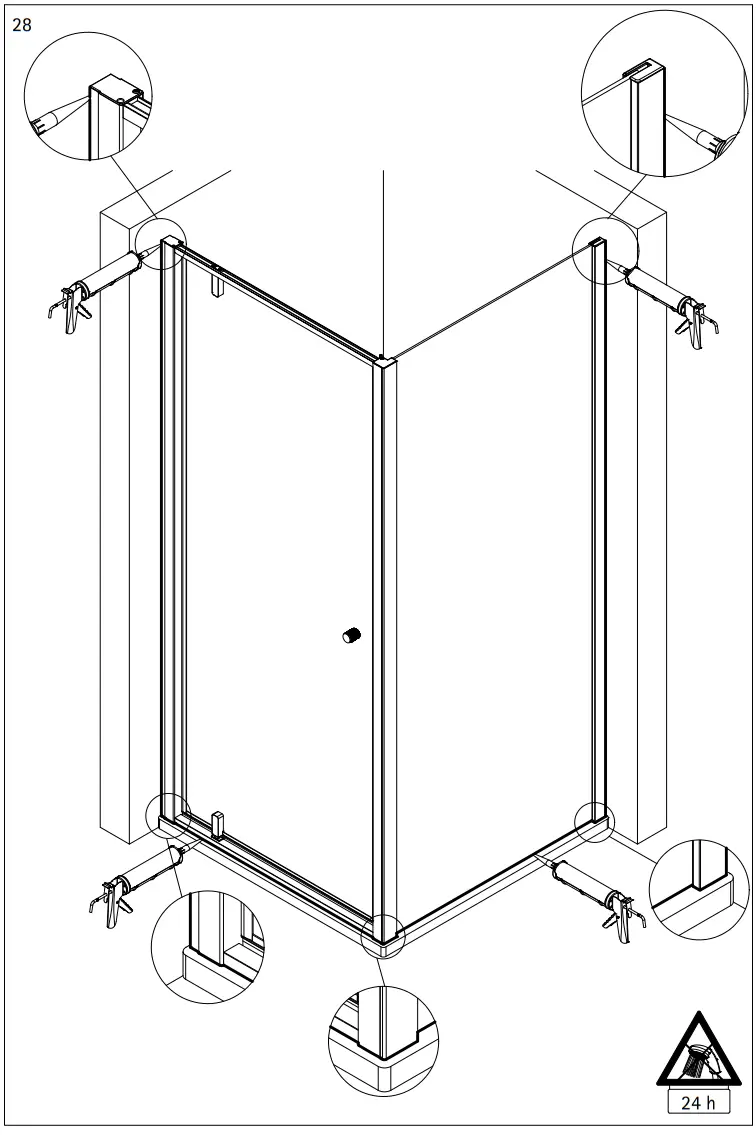 28

24 h