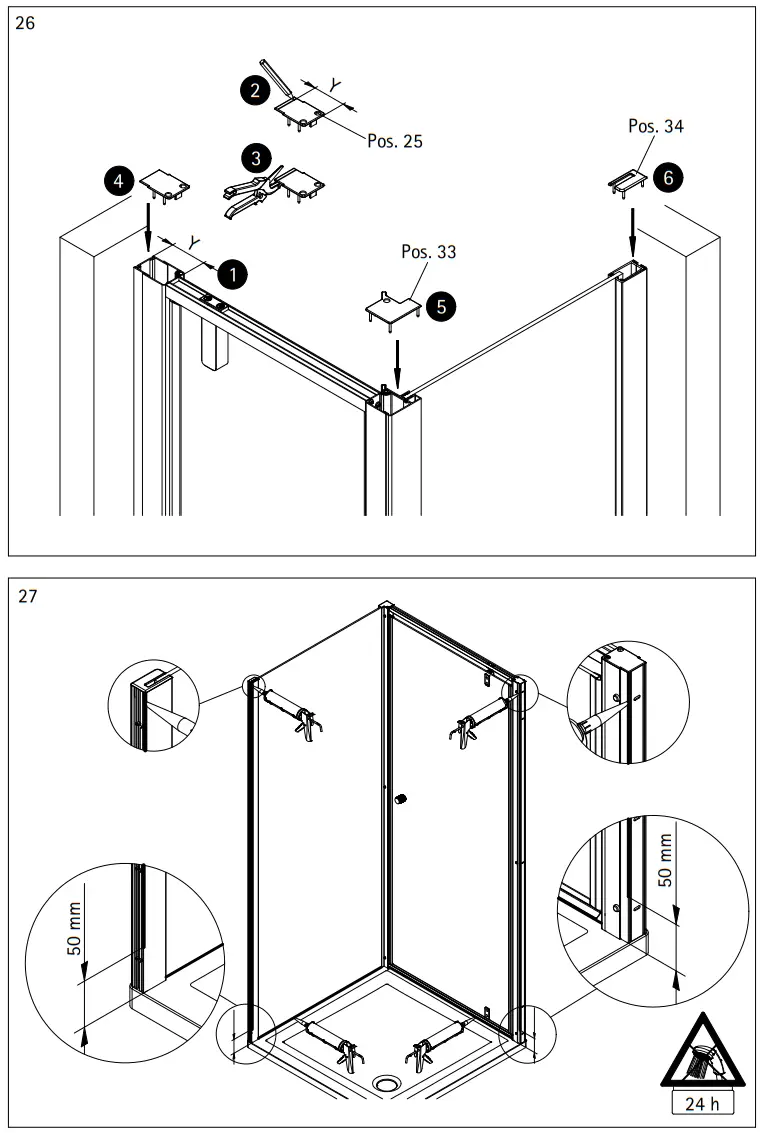 26

2

Y

Pos. 25

3

4

Y

1

Pos. 33

5

Pos. 34

6

27

50 mm

50 mm

24 h