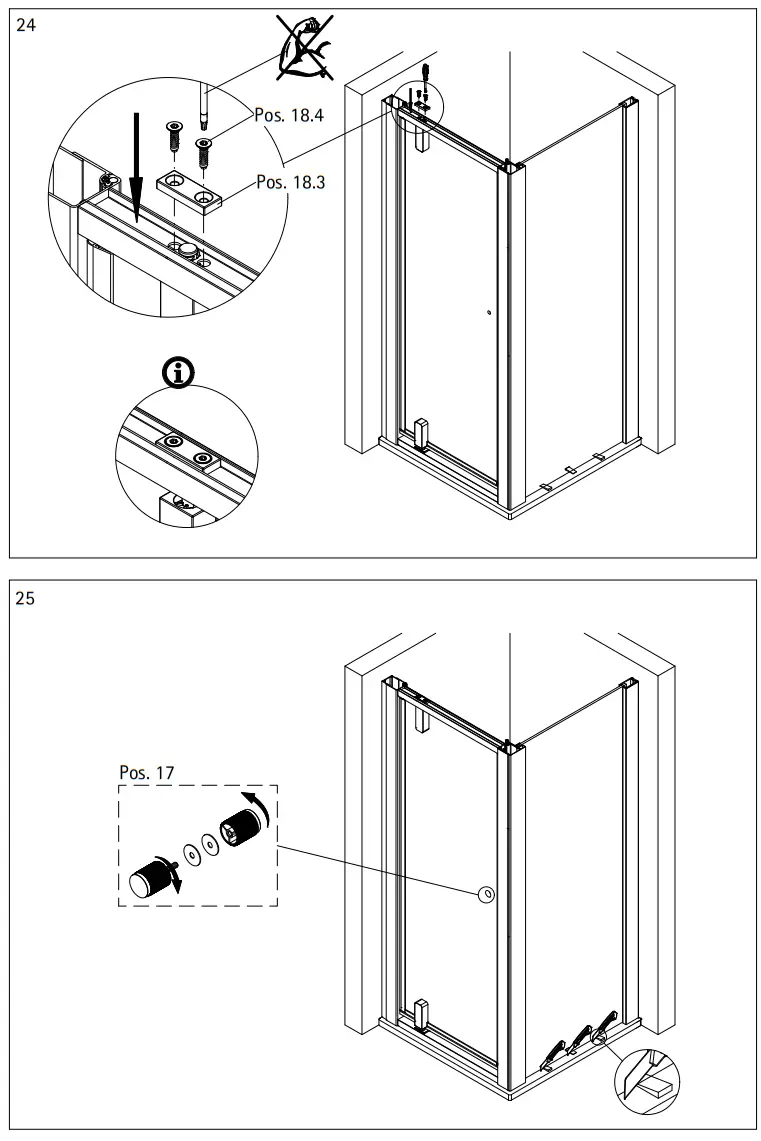 24

Pos. 18.4

Pos. 18.3

25

Pos. 17