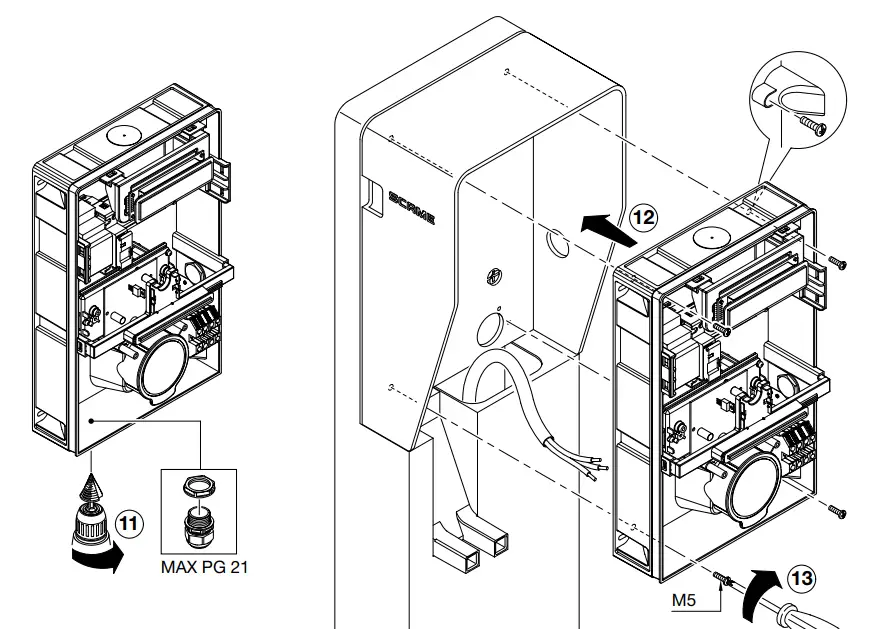 SCAME

12

11

MAX PG 21

M5

13