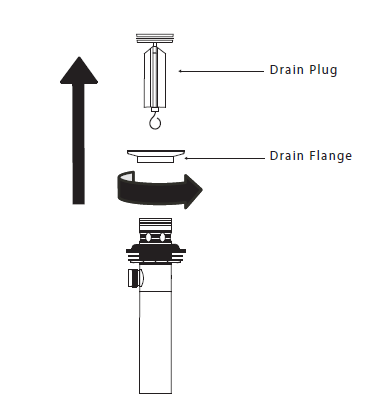 Drain Plug

Drain Flange