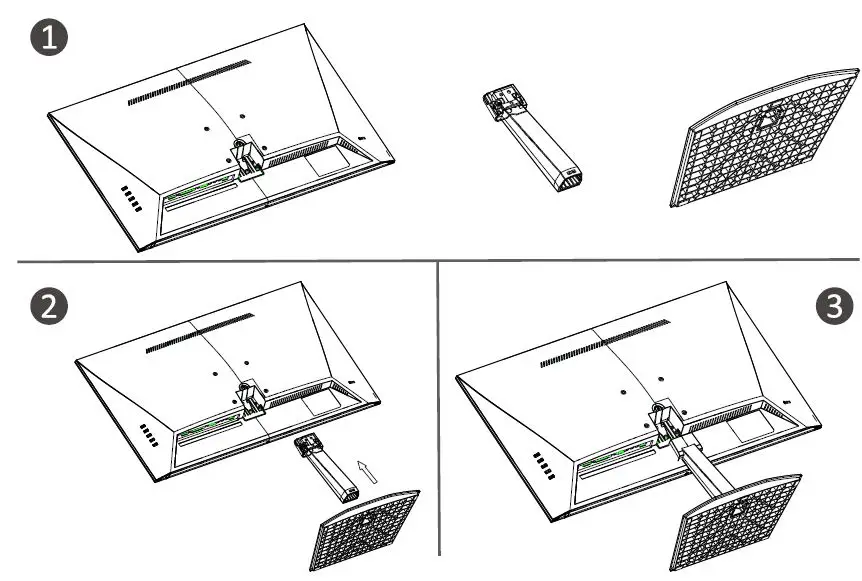 1

2

3