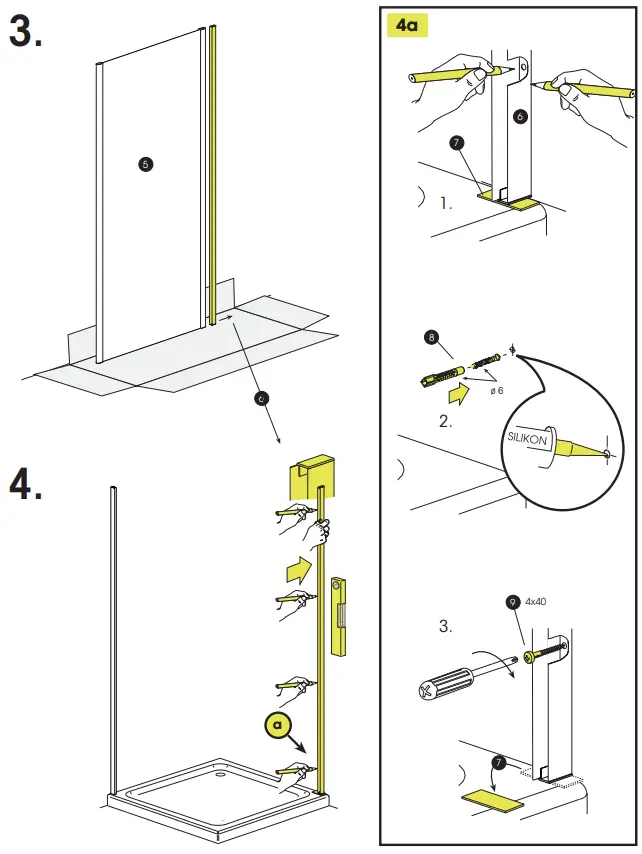 3.

5

6

4.

a

4a

6

7

1.

8

ø 6

2.

SILIKON

9 4x40

3.

7