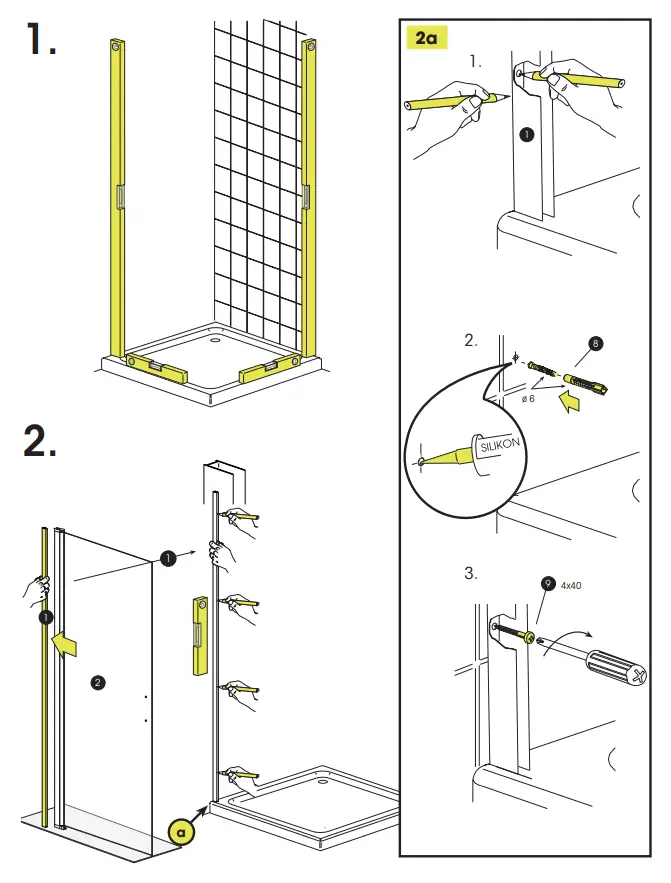 1.

2.

1

1

2

a

2a

1.

1

2.

8

ø 6

SILIKON

3.

9

4x40