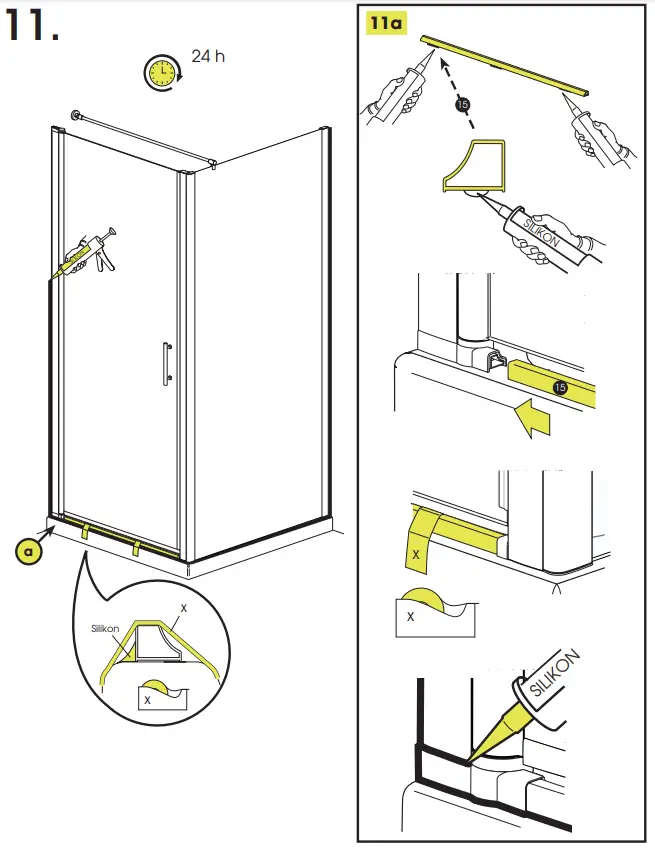 11.

24 h

a

Silikon

X

X

11a

15

SILIKON

15

X

X

SILIKON