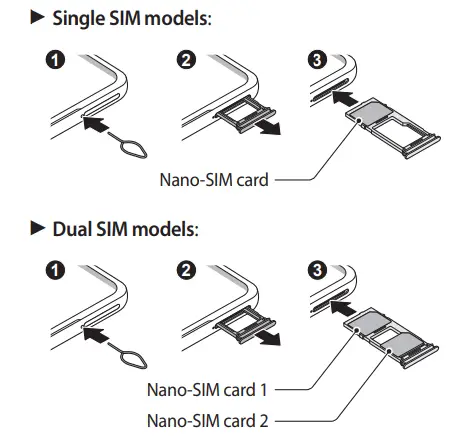 ► Single SIM models:

1

2

3

Nano-SIM card

► Dual SIM models:

1

2

3

Nano-SIM card 1

Nano-SIM card 2