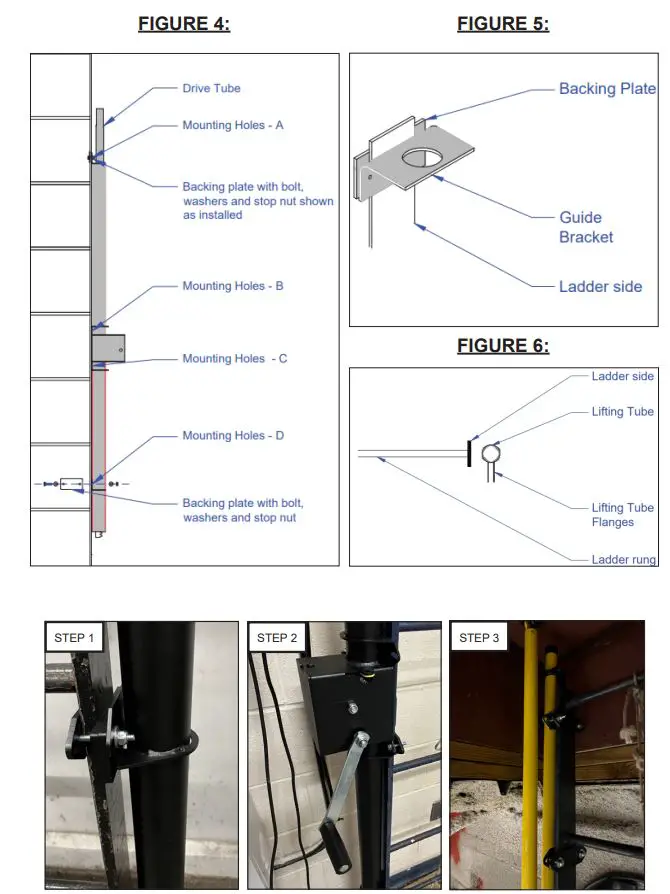 FIGURE 4:

Drive Tube

Mounting Holes - A

Backing plate with bolt, washers and stop nut shown as installed

Mounting Holes - B

Mounting Holes - C

Mounting Holes - D

Backing plate with bolt, washers and stop nut

FIGURE 5:

Backing Plate

Guide Bracket

Ladder side

FIGURE 6:

Ladder side

Lifting Tube

Lifting Tube Flanges

Ladder rung

STEP 1

STEP 2

STEP 3