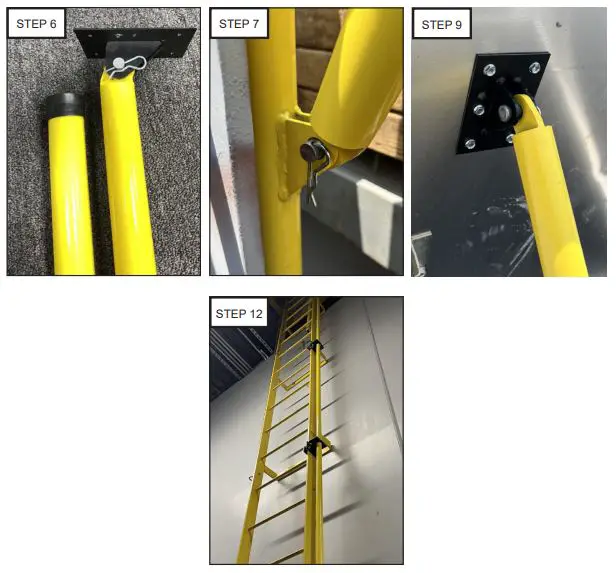 STEP 6

STEP 7

STEP 9

STEP 12