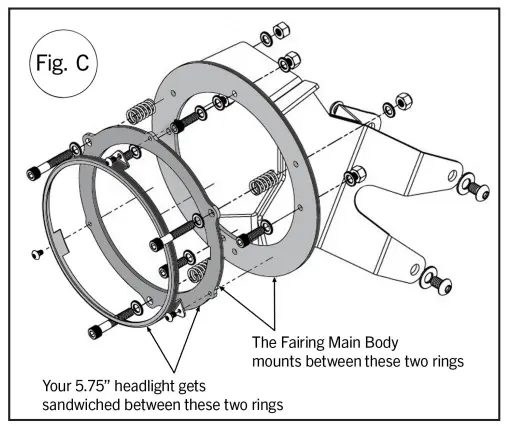 Fig. C

The Fairing Main Body mounts between these two rings

Your 5.75" headlight gets sandwiched between these two rings