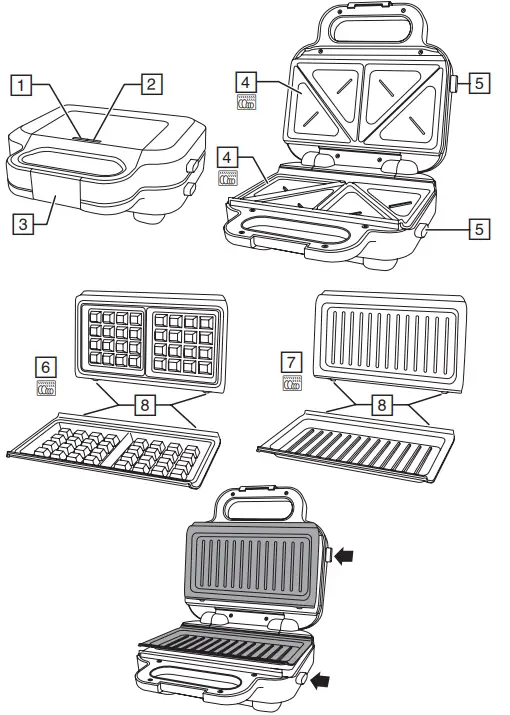 1
2
3
4
5
4
5
6
8
7
8