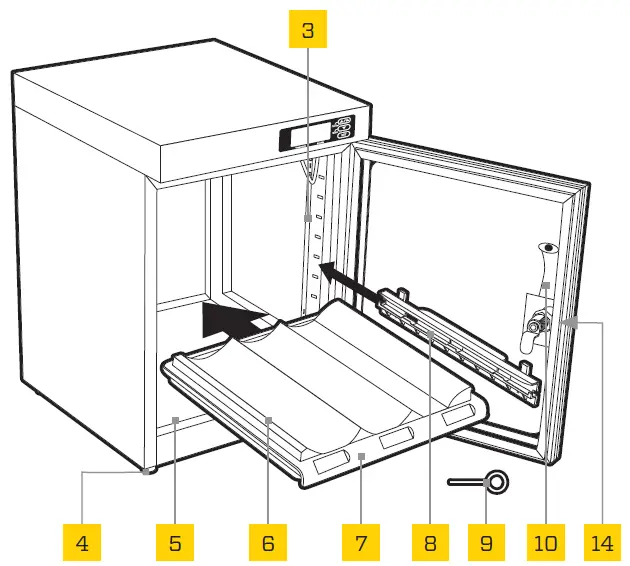 3
4
5
6
7
8
9
10
14