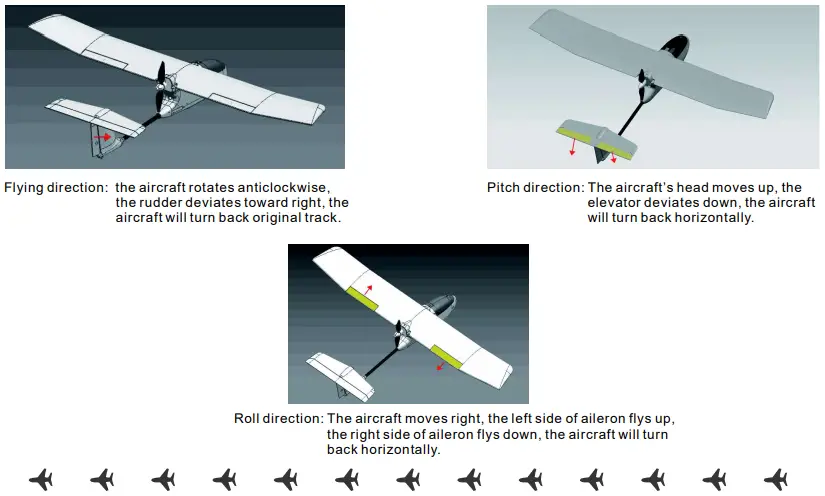 Flying direction: the aircraft rotates anticlockwise, the rudder deviates toward right, the aircraft will turn back original track.

Pitch direction: The aircraft's head moves up, the elevator deviates down, the aircraft will turn back horizontally.

Roll direction: The aircraft moves right, the left side of aileron flys up, the right side of aileron flys down, the aircraft will turn back horizontally.