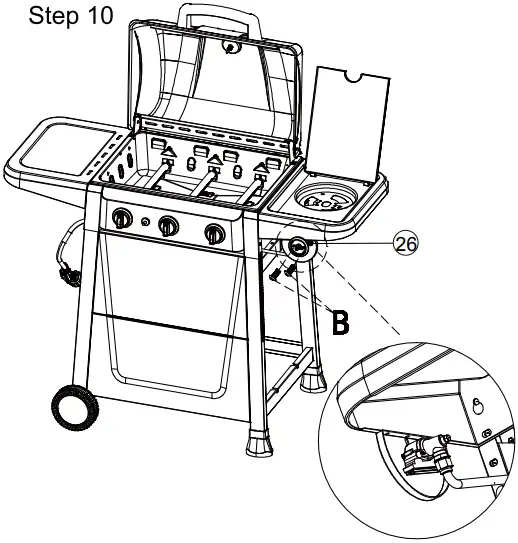 Step 10

26

B