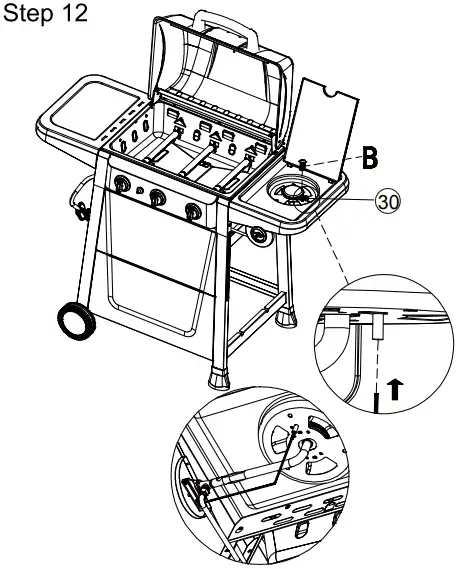 Step 12

B

30