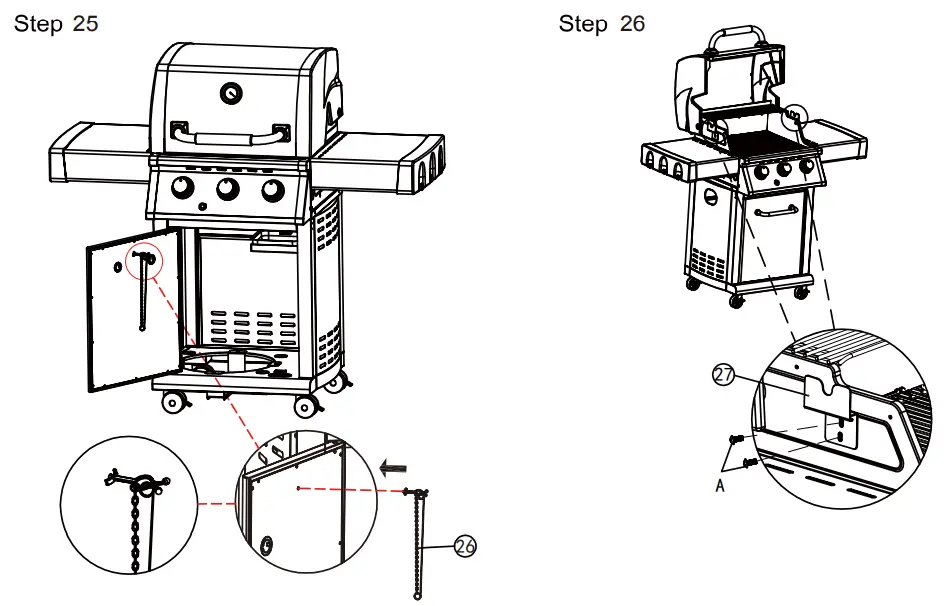 Step 25

26

Step 26

27

A