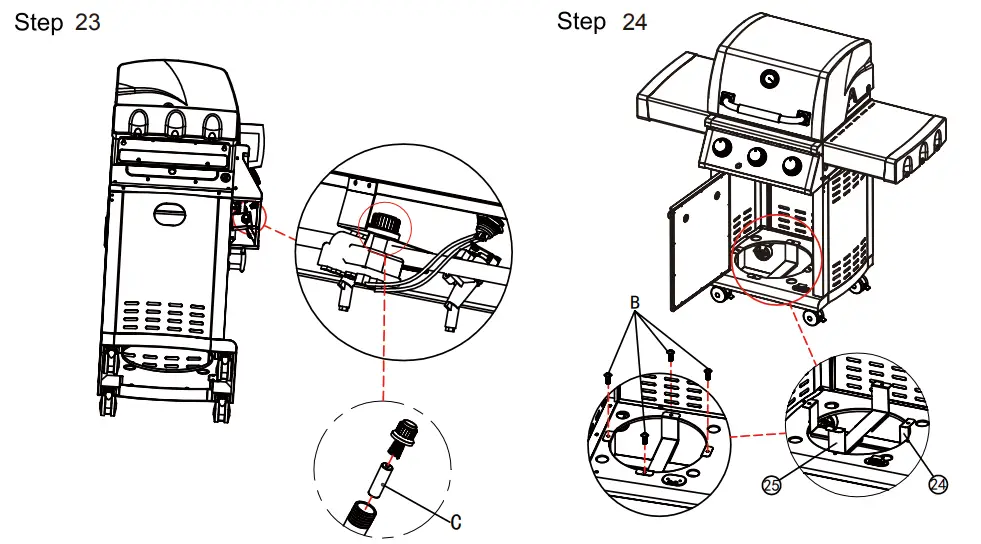 Step 23

C

Step 24

B

25

24