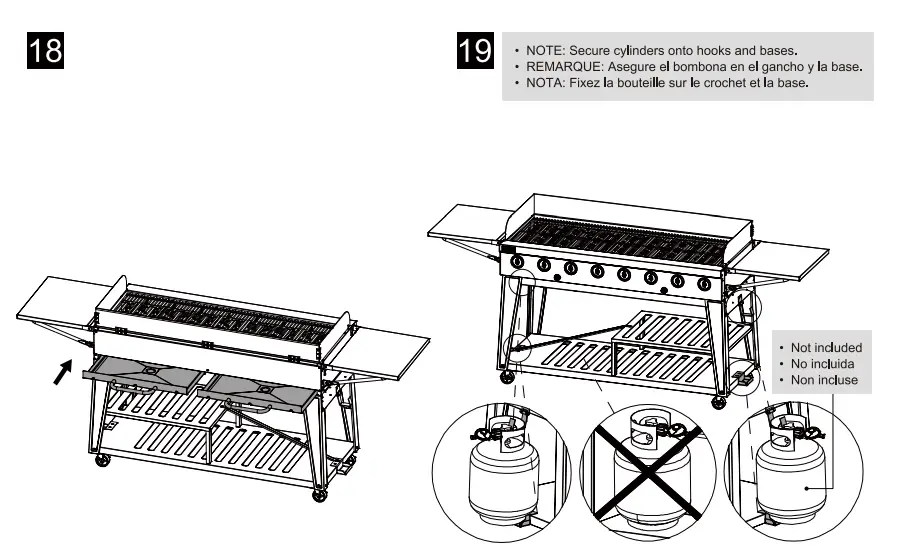 18

19

• NOTE: Secure cylinders onto hooks and bases.
• REMARQUE: Asegure el bombona en el gancho y la base.
• NOTA: Fixez la bouteille sur le crochet et la base.

• Not included
• No incluida
• Non incluse