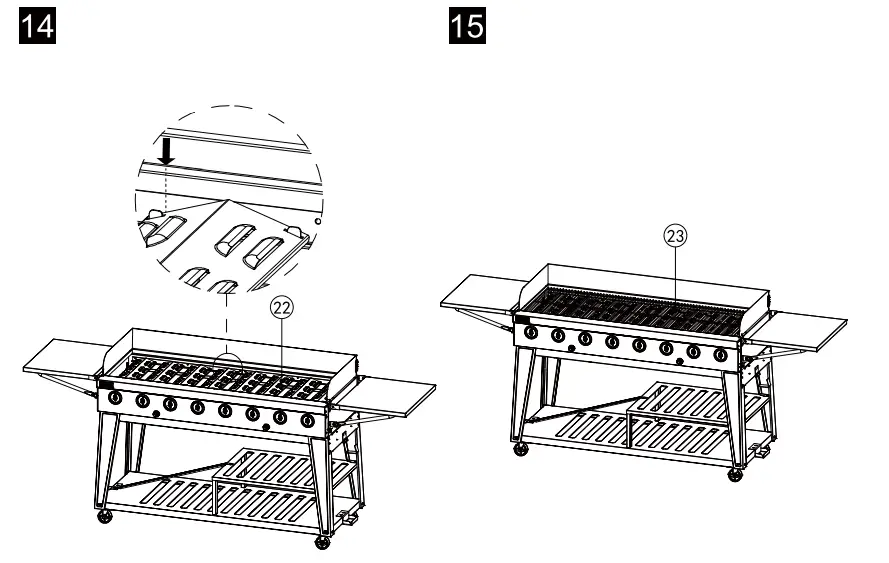 14

22

15

23