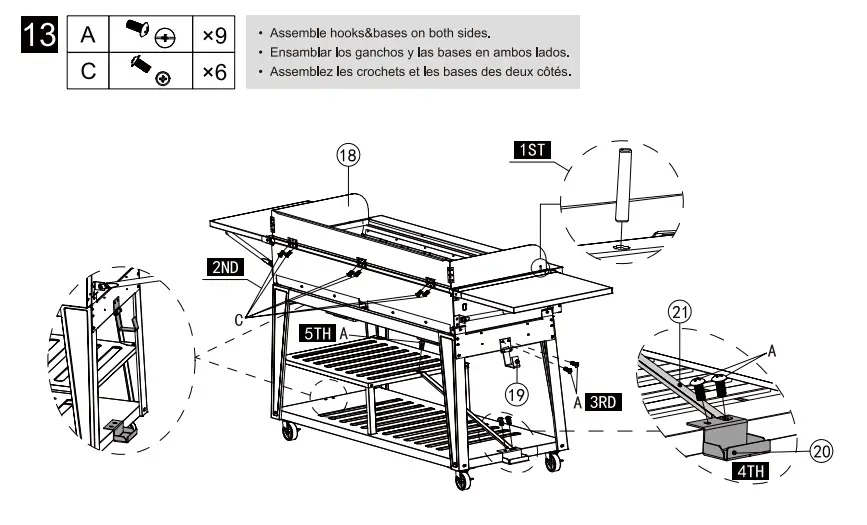 13

| A | | ×9 |
|---|---|---|
| C | | ×6 |

• Assemble hooks&bases on both sides.
• Ensamblar los ganchos y las bases en ambos lados.
• Assemblez les crochets et les bases des deux côtés.

18

1ST

2ND

C

5TH A

19

A 3RD

21

A

20

4TH