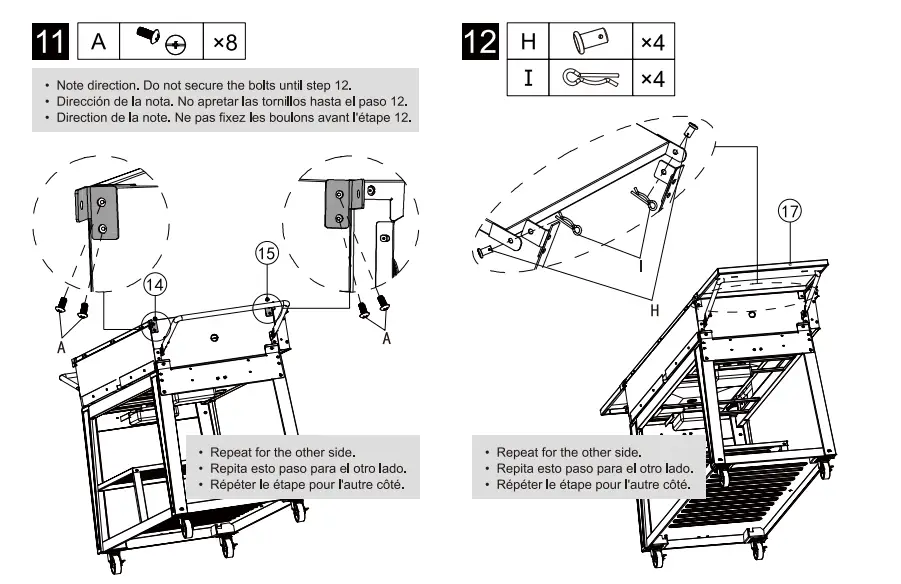 11

| A | | ×8 |
|---|---|---|

• Note direction. Do not secure the bolts until step 12.
• Dirección de la nota. No apretar las tornillos hasta el paso 12.
• Direction de la note. Ne pas fixez les boulons avant l'étape 12.

14

15

A

A

• Repeat for the other side.
• Repita esto paso para el otro lado.
• Répéter le étape pour l'autre côté.

12

| H | | ×4 |
|---|---|---|
| I | | ×4 |

17

I

H

• Repeat for the other side.
• Repita esto paso para el otro lado.
• Répéter le étape pour l'autre côté.