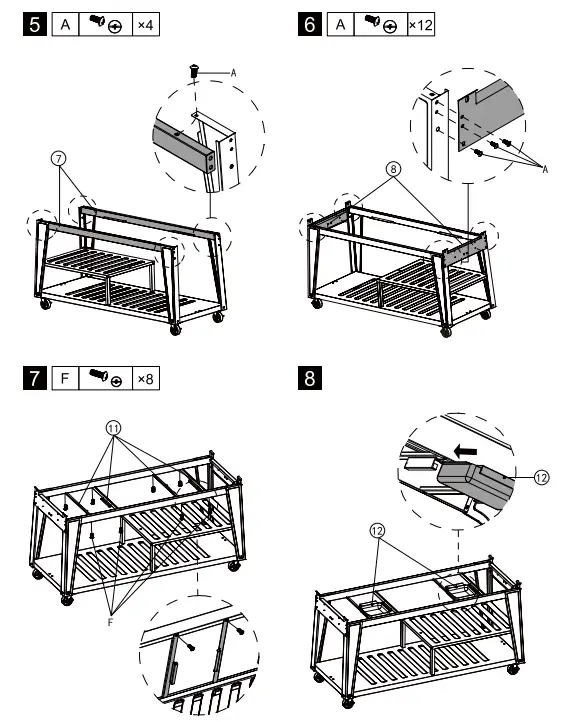 5 A ×4

A

7

6 A ×12

8

A

7 F ×8

11

F

8

12

12