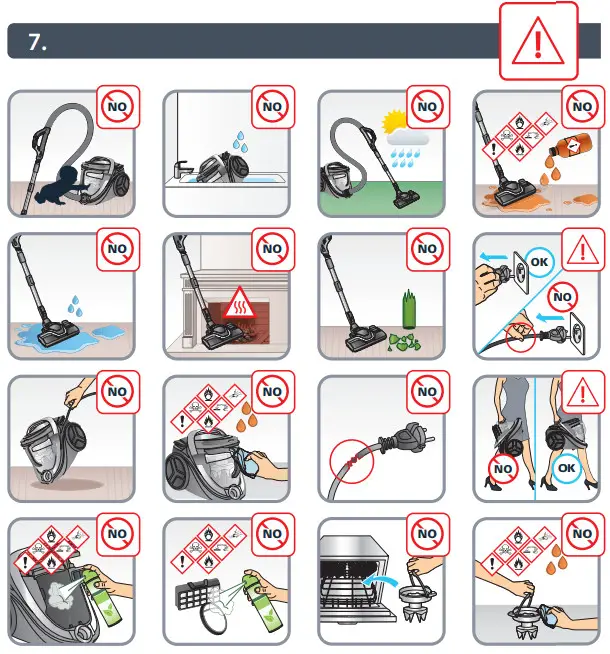 7.

NO

NO

NO

NO

NO

NO

NO

OK

NO

NO

NO

NO

NO

OK

NO

NO

NO

NO