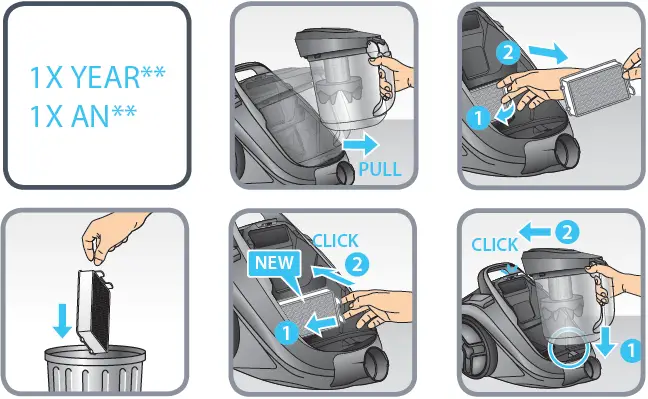 1X YEAR**
1X AN**

PULL

2
1

CLICK
NEW
2
1

CLICK
2
1